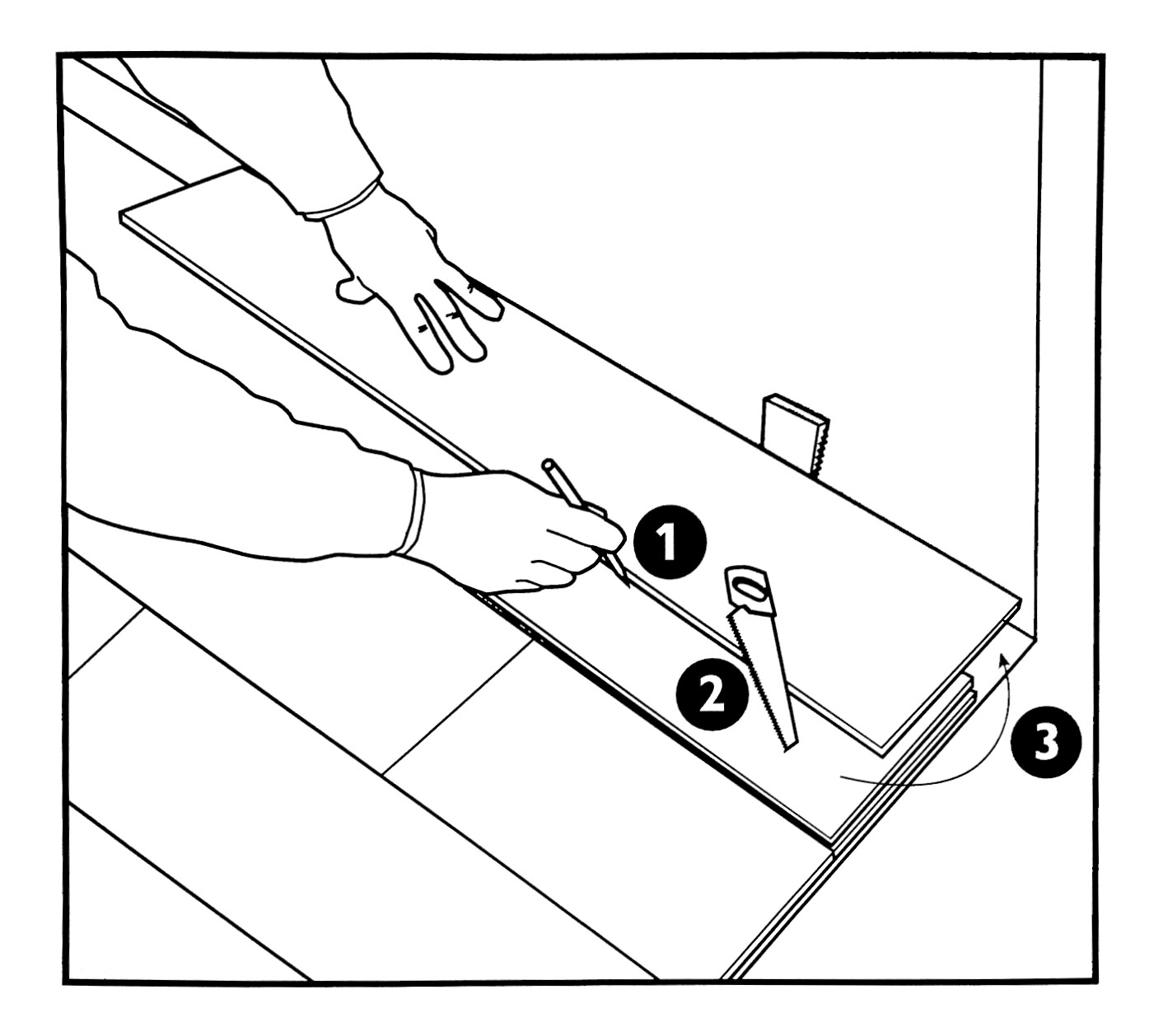 1
2
3