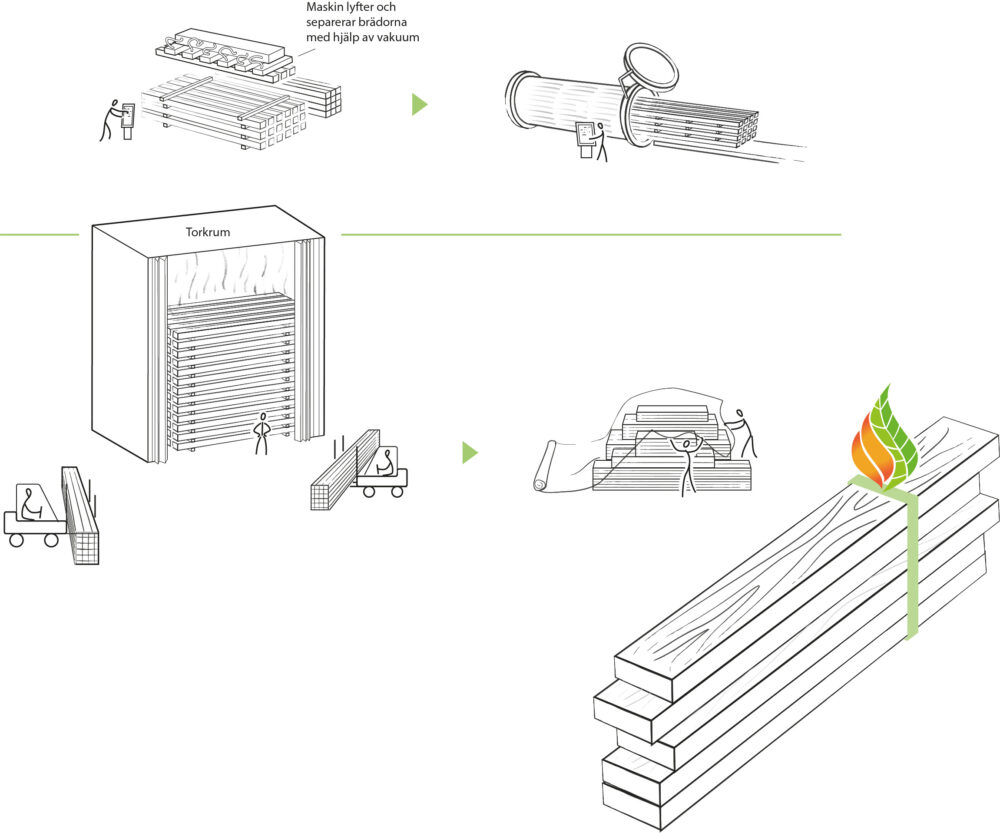 Maskin lyfter och separerar brädorna med hjälp av vakuum

Torkrum