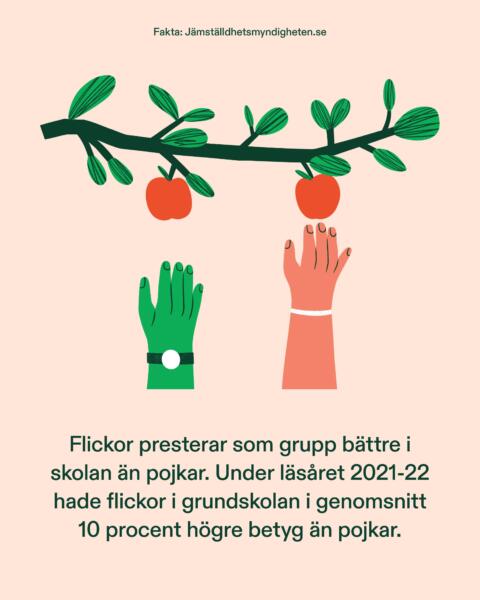 Fakta: Jämställdhetsmyndigheten.se

Flickor presterar som grupp bättre i skolan än pojkar. Under läsåret 2021-22 hade flickor i grundskolan i genomsnitt 10 procent högre betyg än pojkar.